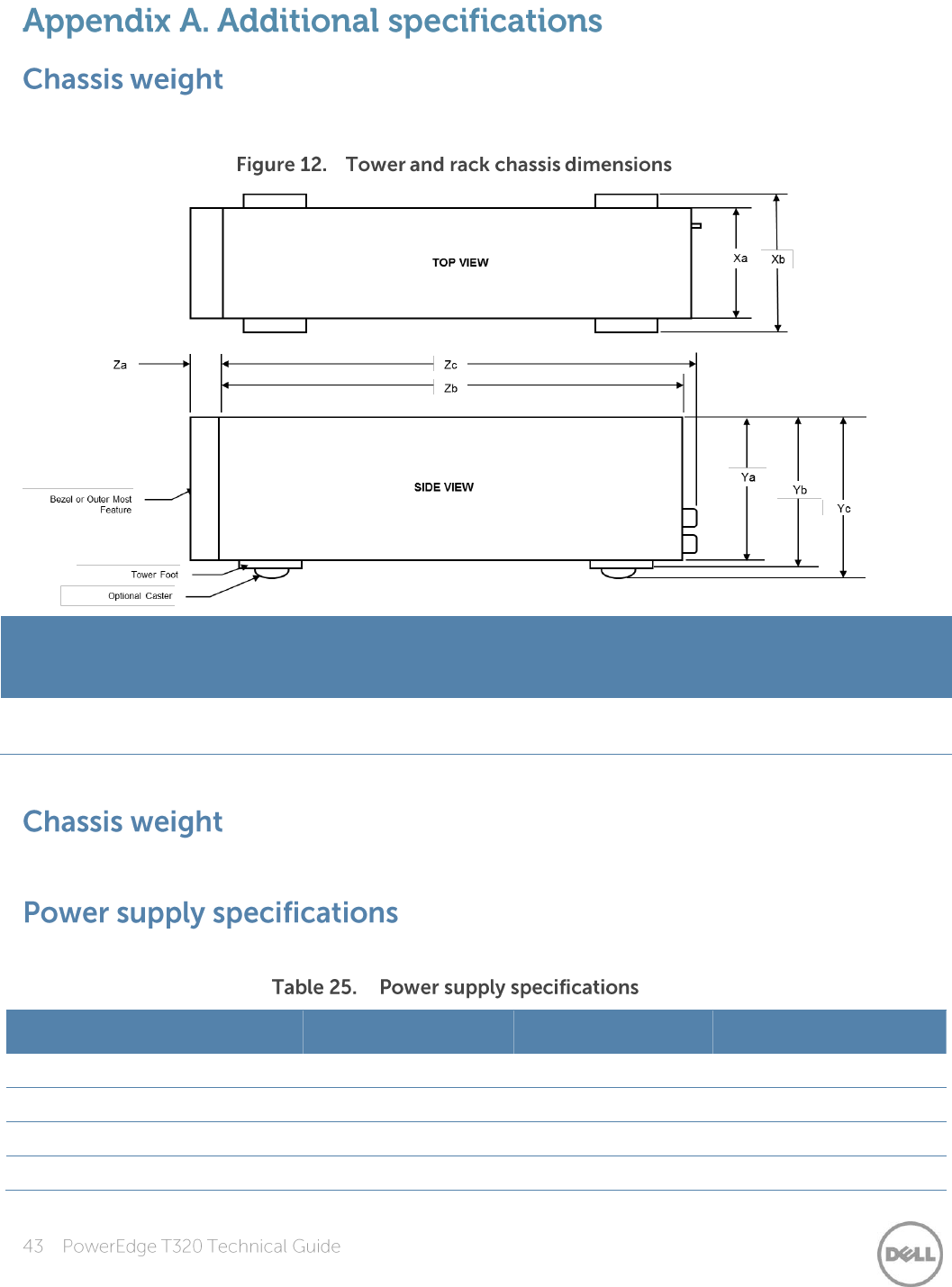 Appendix A. Additional specifications

Chassis weight

Figure 12. Tower and rack chassis dimensions

TOP VIEW

Xa

Xb

Za

Zc

Zb

SIDE VIEW

Ya

Yb

Yc

Bezel or Outer Most Feature

Tower Foot

Optional Caster

Chassis weight

Power supply specifications

Table 25. Power supply specifications

43 PowerEdge T320 Technical Guide

DELL